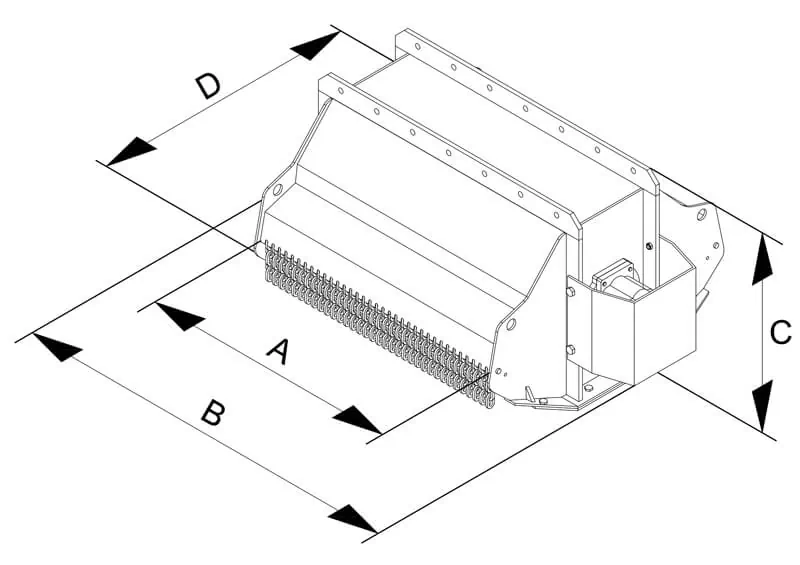 D

A

B

C